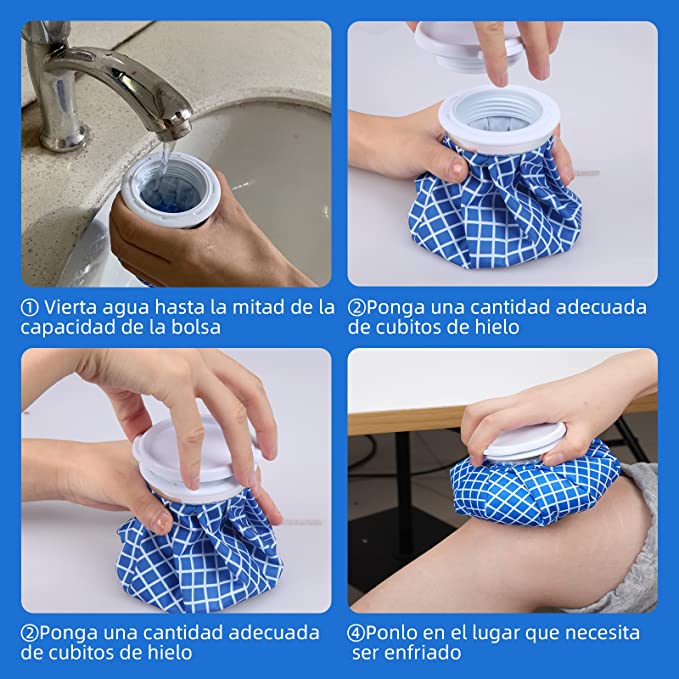 ① Vierta agua hasta la mitad de la capacidad de la bolsa

②Ponga una cantidad adecuada de cubitos de hielo

②Ponga una cantidad adecuada de cubitos de hielo

④Ponlo en el lugar que necesita ser enfriado